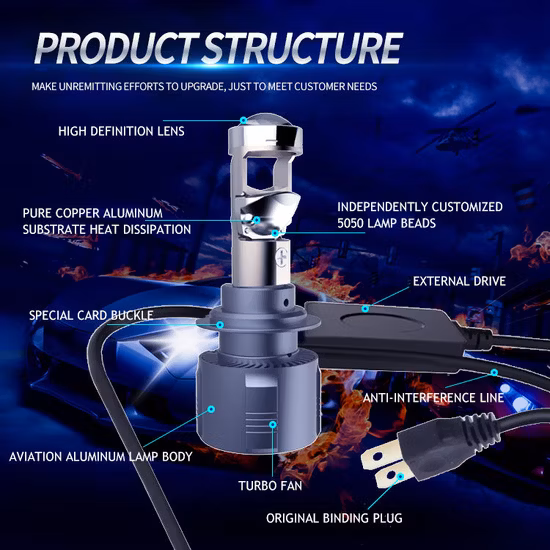 PRODUCT STRUCTURE

MAKE UNREMITTING EFFORTS TO UPGRADE, JUST TO MEET CUSTOMER NEEDS

HIGH DEFINITION LENS

PURE COPPER ALUMINUM SUBSTRATE HEAT DISSIPATION

INDEPENDENTLY CUSTOMIZED 5050 LAMP BEADS

EXTERNAL DRIVE

SPECIAL CARD BUCKLE

ANTI-INTERFERENCE LINE

AVIATION ALUMINUM LAMP BODY

TURBO FAN

ORIGINAL BINDING PLUG